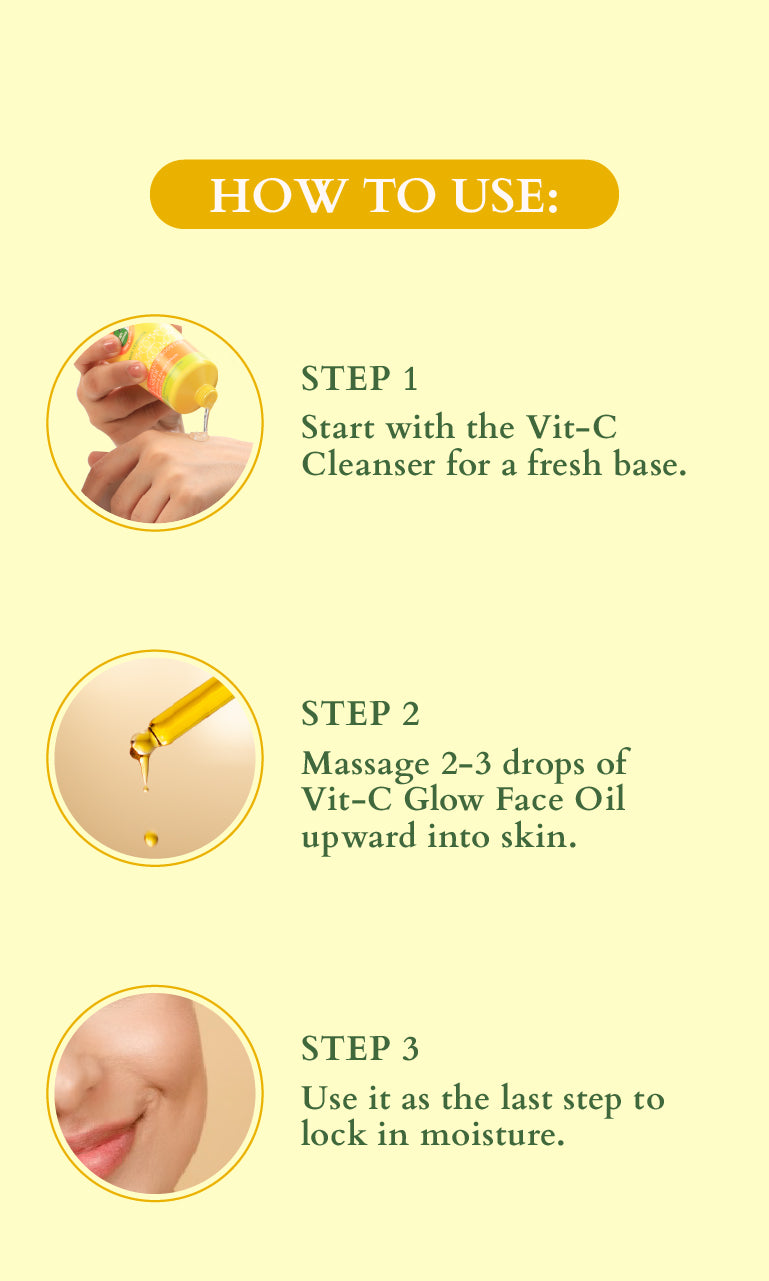 HOW TO USE:

STEP 1
Start with the Vit-C Cleanser for a fresh base.

STEP 2
Massage 2-3 drops of Vit-C Glow Face Oil upward into skin.

STEP 3
Use it as the last step to lock in moisture.